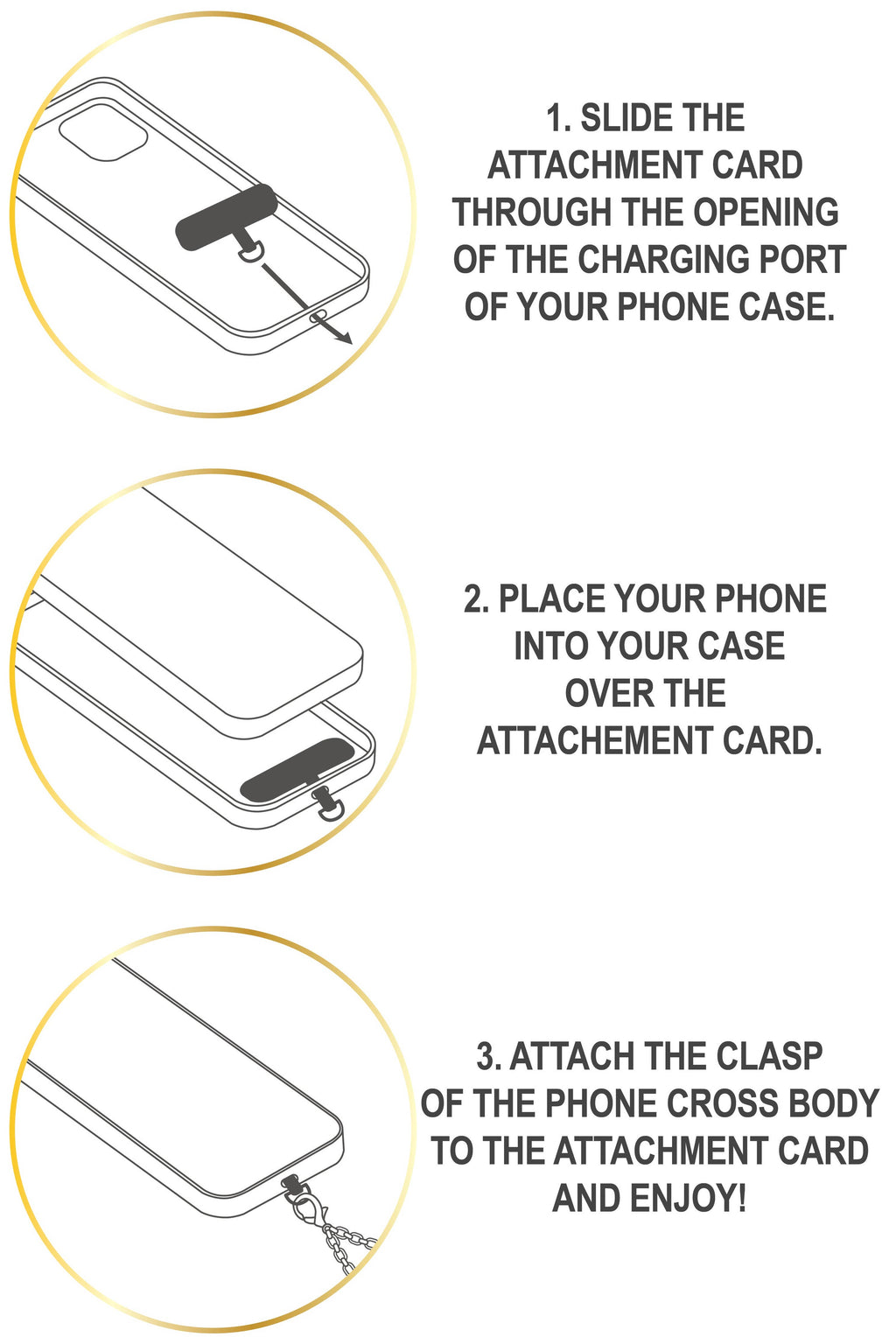 1. SLIDE THE ATTACHMENT CARD THROUGH THE OPENING OF THE CHARGING PORT OF YOUR PHONE CASE.

2. PLACE YOUR PHONE INTO YOUR CASE OVER THE ATTACHEMENT CARD.

3. ATTACH THE CLASP OF THE PHONE CROSS BODY TO THE ATTACHMENT CARD AND ENJOY!